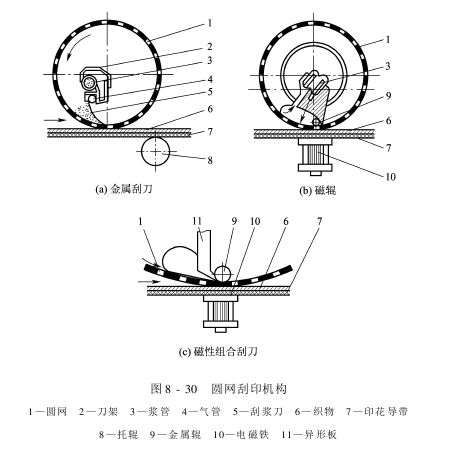 1
2
3
4
5
6
7
8

(a) 金属刮刀

1
3
9
6
7
10

(b) 磁辊

1 11 9 10 6 7

(c) 磁性组合刮刀

图 8 - 30 圆网刮印机构

1—圆网 2—刀架 3—浆管 4—气管 5—刮浆刀 6—织物 7—印花导带

8—托辊 9—金属辊 10—电磁铁 11—异形板